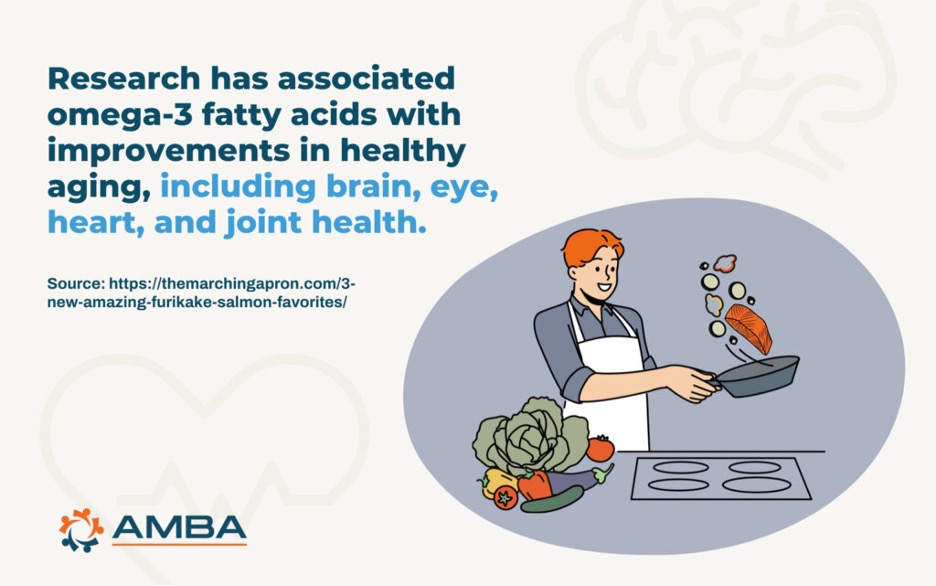 Research has associated omega-3 fatty acids with improvements in healthy aging, including brain, eye, heart, and joint health.

Source: https://themarchingapron.com/3-new-amazing-furikake-salmon-favorites/

AMBA